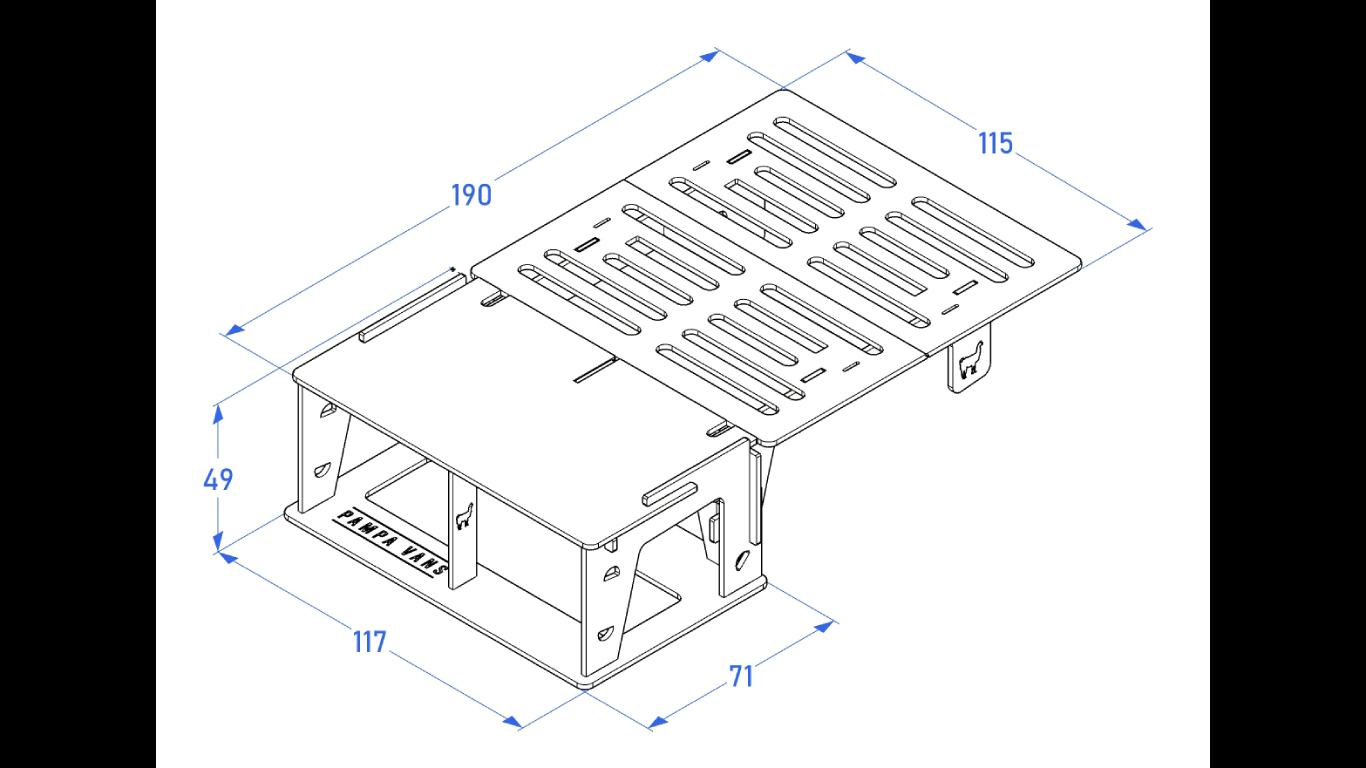 190

115

49

PAMPA VANS

117

71