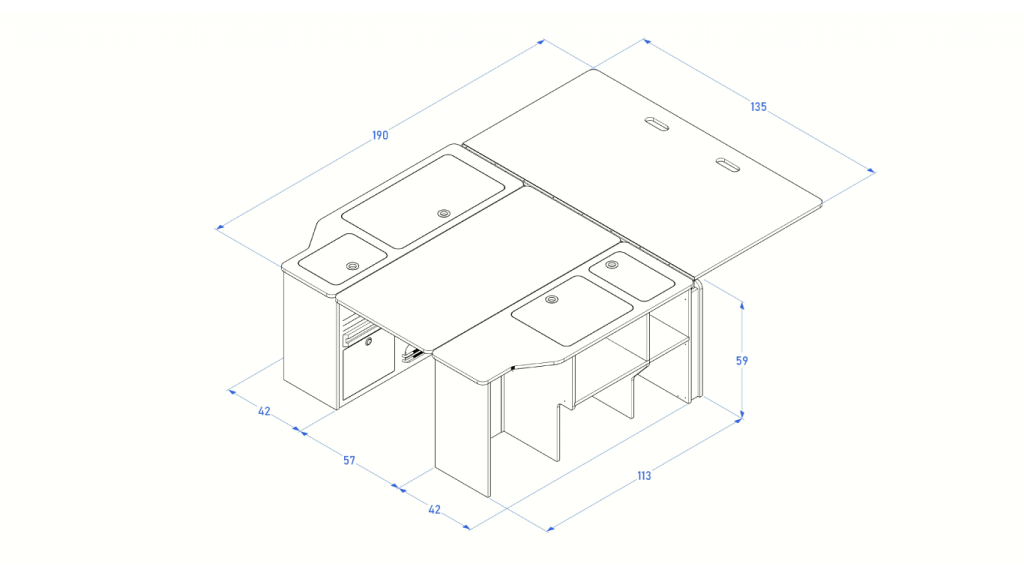 190
135
59
42
57
42
113